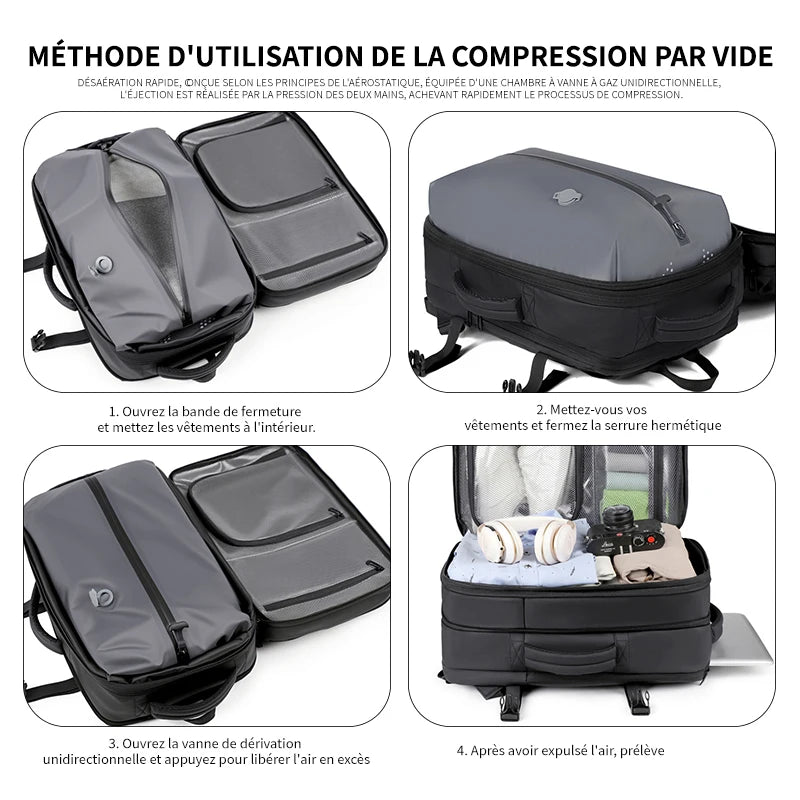 MÉTHODE D'UTILISATION DE LA COMPRESSION PAR VIDE

DÉSAÉRATION RAPIDE, ©NÇUE SELON LES PRINCIPES DE L'AÉROSTATIQUE, ÉQUIPÉE D'UNE CHAMBRE À VANNE À GAZ UNIDIRECTIONNELLE, L'ÉJECTION EST RÉALISÉE PAR LA PRESSION DES DEUX MAINS, ACHEVANT RAPIDEMENT LE PROCESSUS DE COMPRESSION.

1. Ouvrez la bande de fermeture et mettez les vêtements à l'intérieur.

2. Mettez-vous vos vêtements et fermez la serrure hermétique

3. Ouvrez la vanne de dérivation unidirectionnelle et appuyez pour libérer l'air en excès

4. Après avoir expulsé l'air, prélève